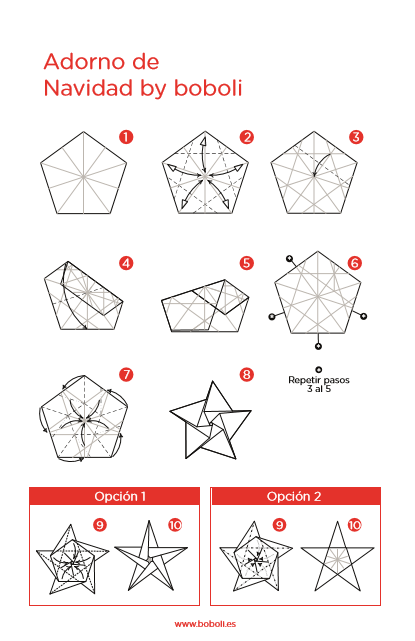 Adorno de
Navidad by boboli

1

2

3

4

5

6

Repetir pasos
3 al 5

7

8

Opción 1

9

10

Opción 2

9

10

www.boboli.es